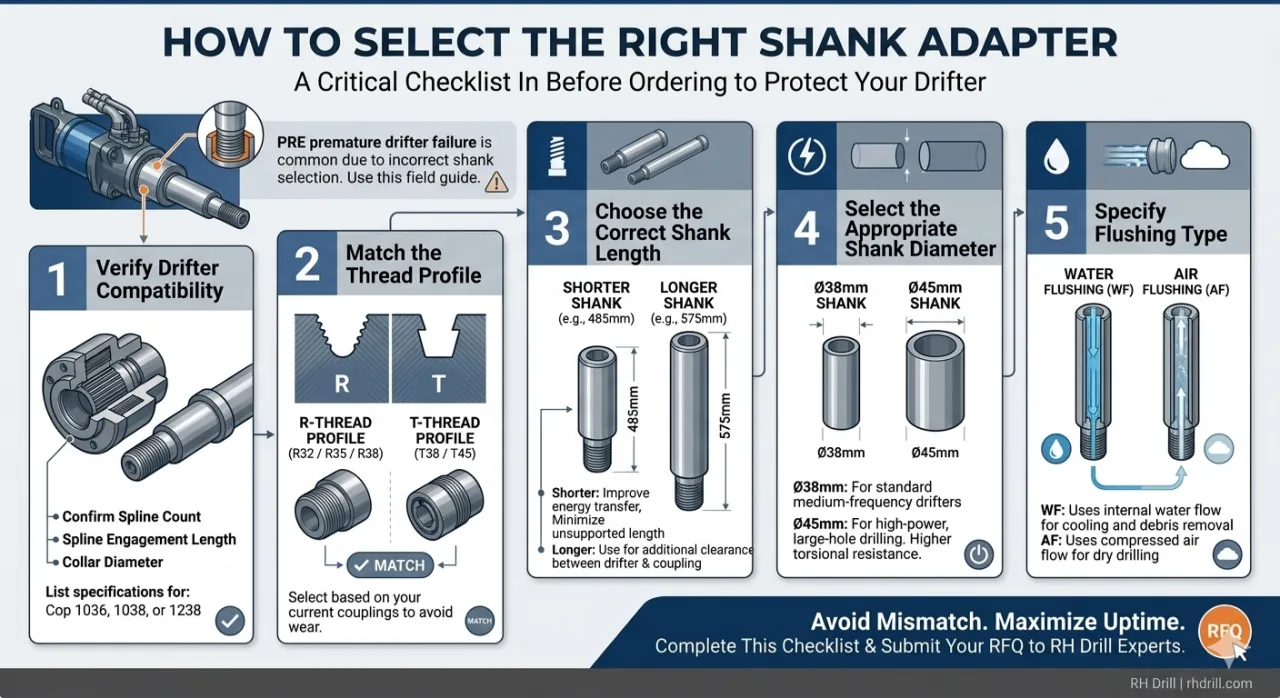 HOW TO SELECT THE RIGHT SHANK ADAPTER

A Critical Checklist In Before Ordering to Protect Your Drifter

PRE premature drifter failure is common due to incorrect shank selection. Use this field guide.

1 Verify Drifter Compatibility

Confirm Spline Count
Spline Engagement Length
Collar Diameter

List specifications for: Cop 1036, 1038, or 1238

2 Match the Thread Profile

R

T

R-THREAD PROFILE (R32 / R35 / R38)

T-THREAD PROFILE (T38 / T45)

MATCH

Select based on your current couplings to avoid wear.

MATCH

3 Choose the Correct Shank Length

SHORTER SHANK (e.g., 485mm)

LONGER SHANK (e.g., 575mm)

485mm

575mm

Shorter: Improve energy transfer, Minimize unsupported length

Longer: Use for additional clearance between drifter & coupling

4 Select the Appropriate Shank Diameter

Ø38mm SHANK

Ø45mm SHANK

Ø38mm

Ø45mm

Ø38mm: For standard medium-frequency drifters

Ø45mm: For high-power, large-hole drilling. Higher torsional resistance.

5 Specify Flushing Type

WATER FLUSHING (WF)

AIR FLUSHING (AF)

WF: Uses internal water flow for cooling and debris removal

AF: Uses compressed air flow for dry drilling

Avoid Mismatch. Maximize Uptime.

Complete This Checklist & Submit Your RFQ to RH Drill Experts.

RFQ

RH Drill | rhdrill.com