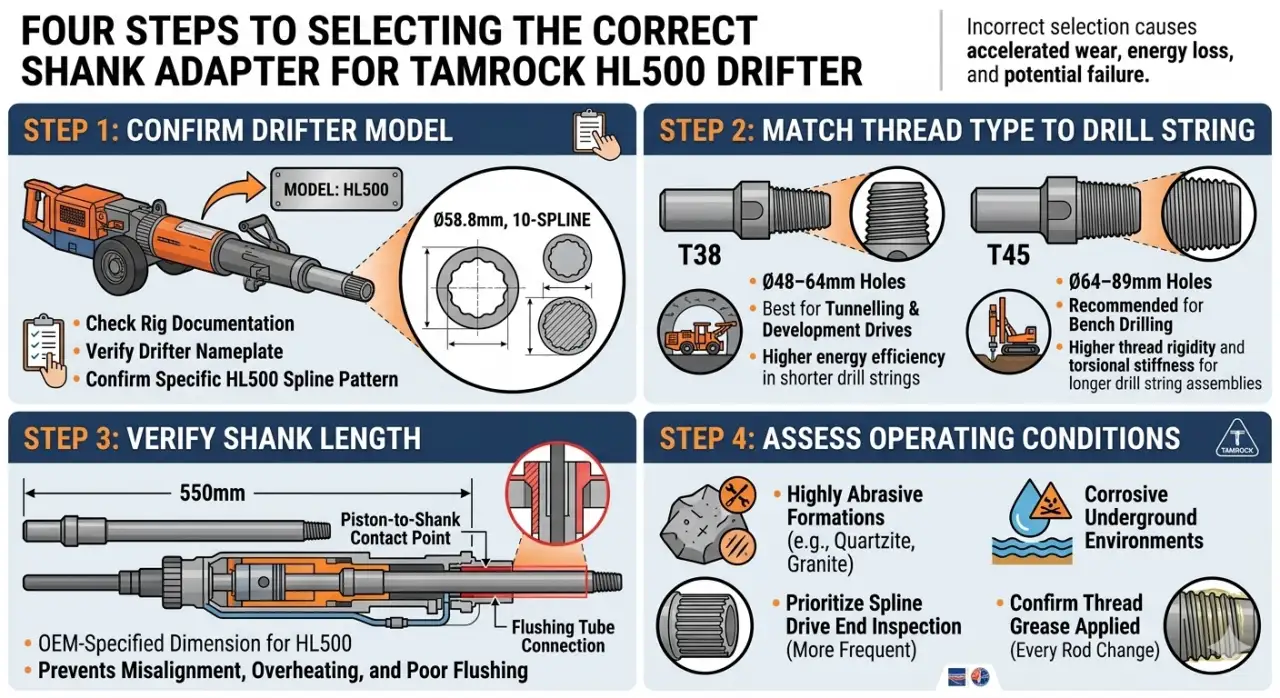 FOUR STEPS TO SELECTING THE CORRECT SHANK ADAPTER FOR TAMROCK HL500 DRIFTER

Incorrect selection causes accelerated wear, energy loss, and potential failure.

STEP 1: CONFIRM DRIFTER MODEL

MODEL: HL500

Ø58.8mm, 10-SPLINE

• Check Rig Documentation
• Verify Drifter Nameplate
• Confirm Specific HL500 Spline Pattern

STEP 2: MATCH THREAD TYPE TO DRILL STRING

T38

• Ø48–64mm Holes
• Best for Tunnelling & Development Drives
• Higher energy efficiency in shorter drill strings

T45

• Ø64–89mm Holes
• Recommended for Bench Drilling
• Higher thread rigidity and torsional stiffness for longer drill string assemblies

STEP 3: VERIFY SHANK LENGTH

550mm

Piston-to-Shank Contact Point

Flushing Tube Connection

• OEM-Specified Dimension for HL500
• Prevents Misalignment, Overheating, and Poor Flushing

STEP 4: ASSESS OPERATING CONDITIONS

TAMROCK

• Highly Abrasive Formations (e.g., Quartzite, Granite)

Corrosive Underground Environments

• Prioritize Spline Drive End Inspection (More Frequent)

• Confirm Thread Grease Applied (Every Rod Change)